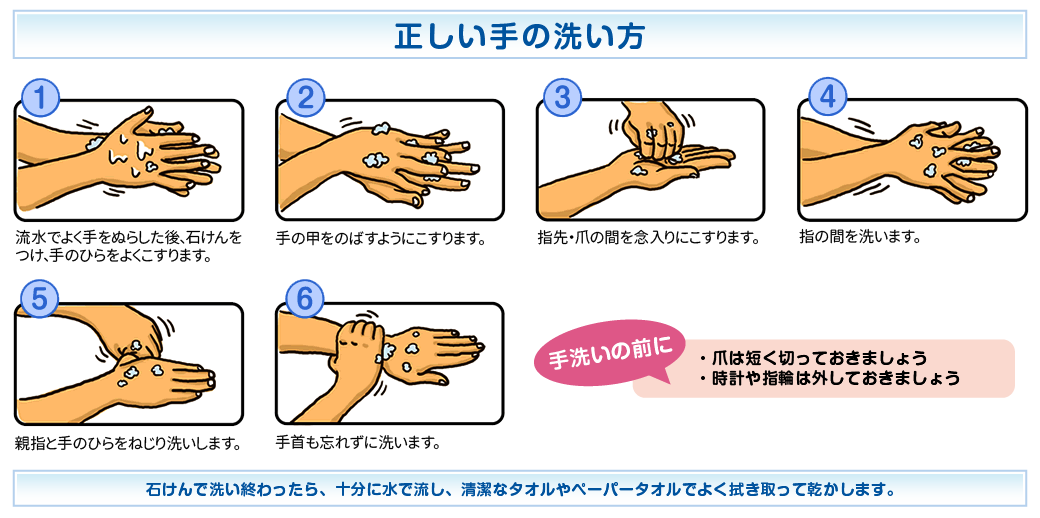 正しい手の洗い方

1
流水でよく手をぬらした後、石けんをつけ、手のひらをよくこすります。

2
手の甲をのばすようにこすります。

3
指先・爪の間を念入りにこすります。

4
指の間を洗います。

5
親指と手のひらをねじり洗いします。

6
手首も忘れずに洗います。

手洗いの前に
・爪は短く切っておきましょう
・時計や指輪は外しておきましょう

石けんで洗い終わったら、十分に水で流し、清潔なタオルやペーパータオルでよく拭き取って乾かします。